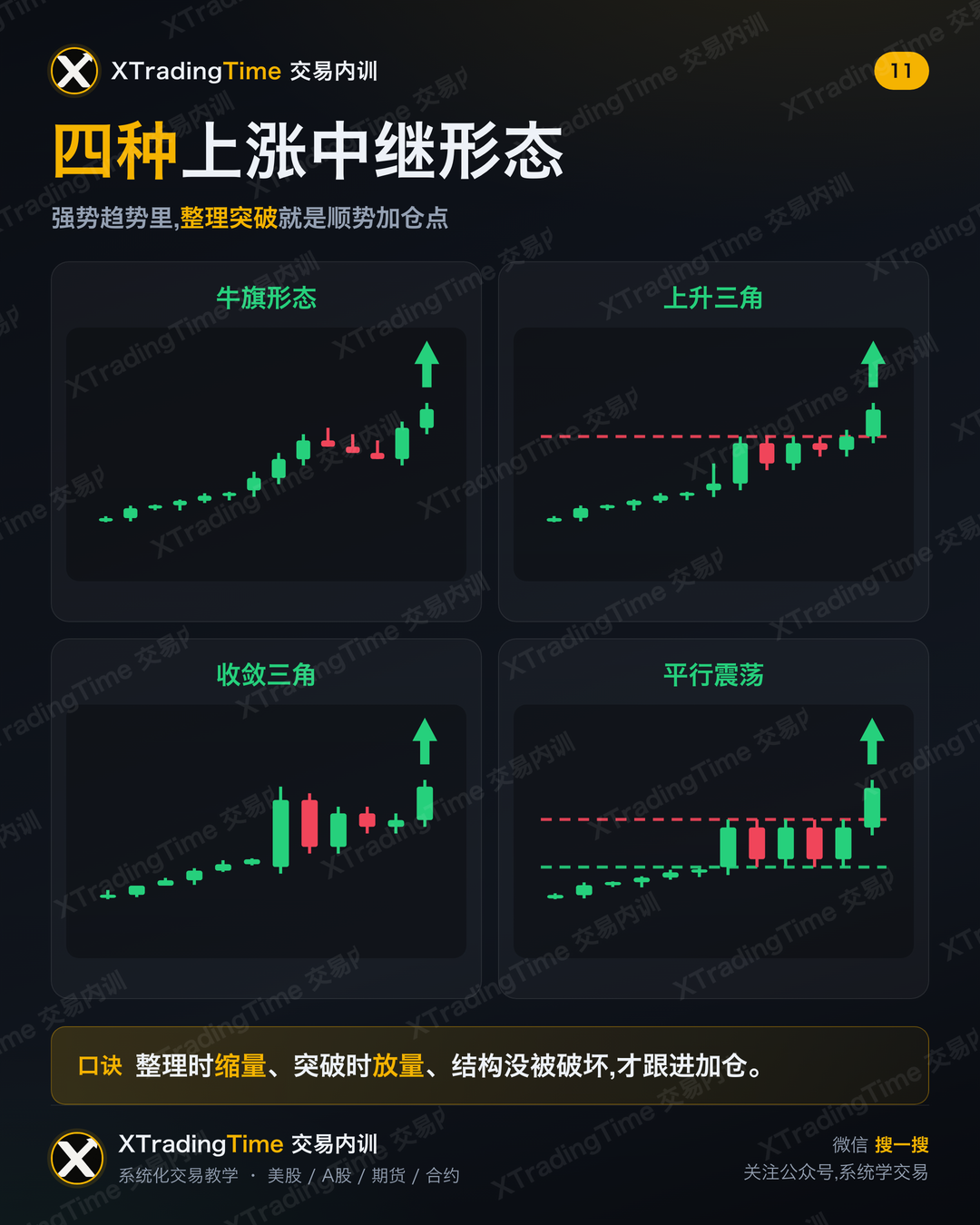 XTradingTime 交易内训

11

四种上涨中继形态

强势趋势里,整理突破就是顺势加仓点

牛旗形态

上升三角

收敛三角

平行震荡

口诀 整理时缩量、突破时放量、结构没被破坏,才跟进加仓。

XTradingTime 交易内训

系统化交易教学 · 美股 / A股 / 期货 / 合约

微信 搜一搜

关注公众号,系统学交易